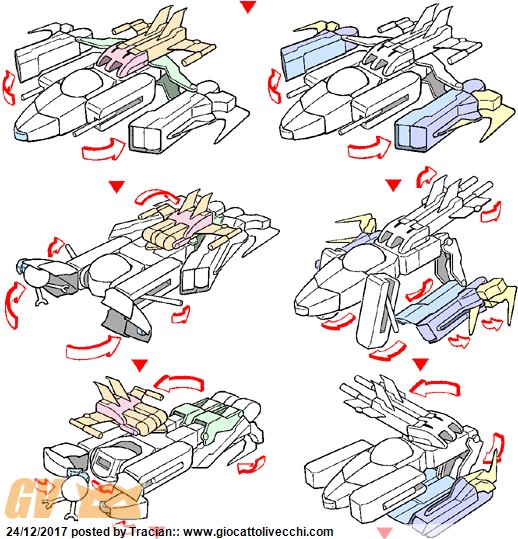 GV
24/12/2017 posted by Tracian:: www.giocattolivecchi.com